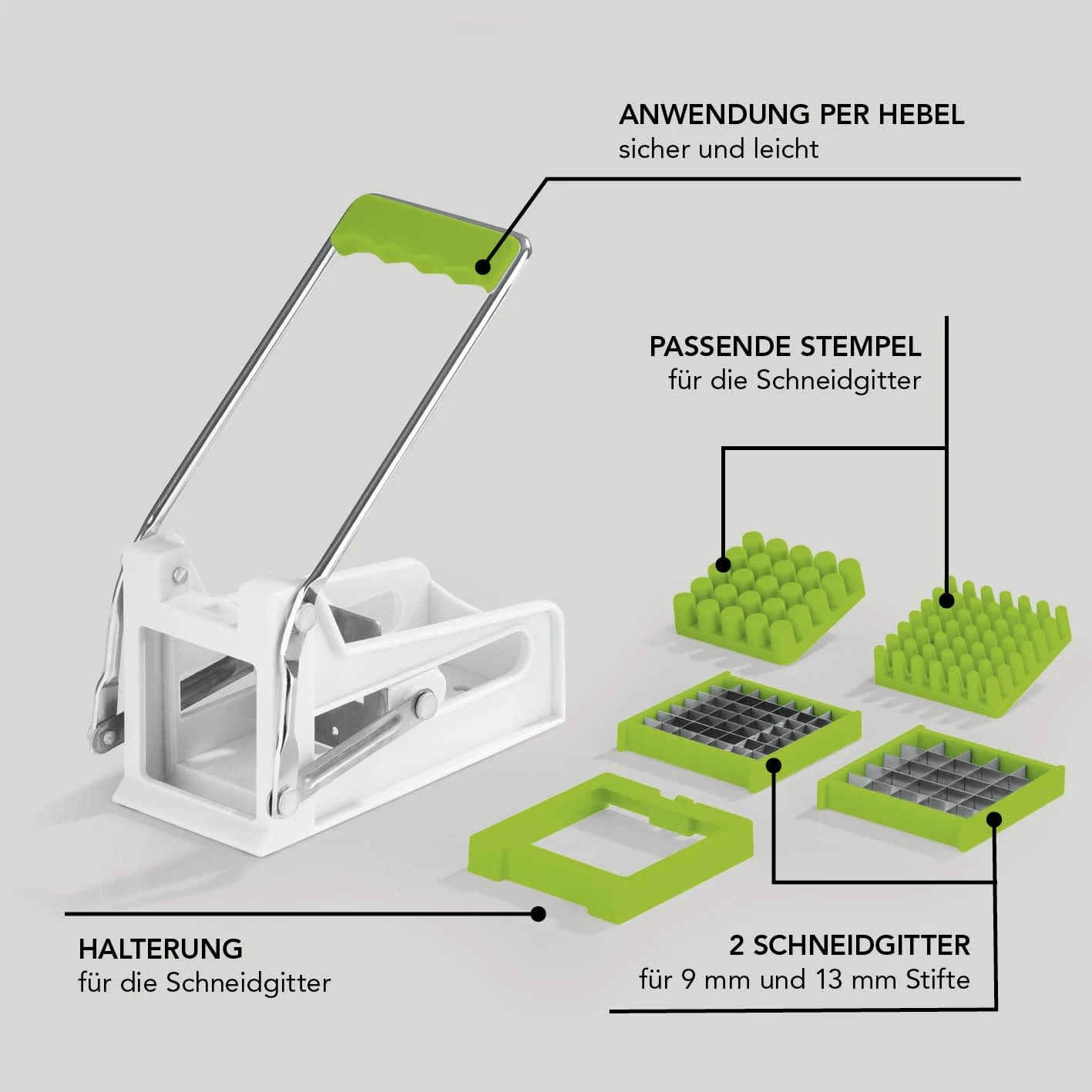 ANWENDUNG PER HEBEL
sicher und leicht

PASSENDE STEMPEL
für die Schneidgitter

HALTERUNG
für die Schneidgitter

2 SCHNEIDGITTER
für 9 mm und 13 mm Stifte