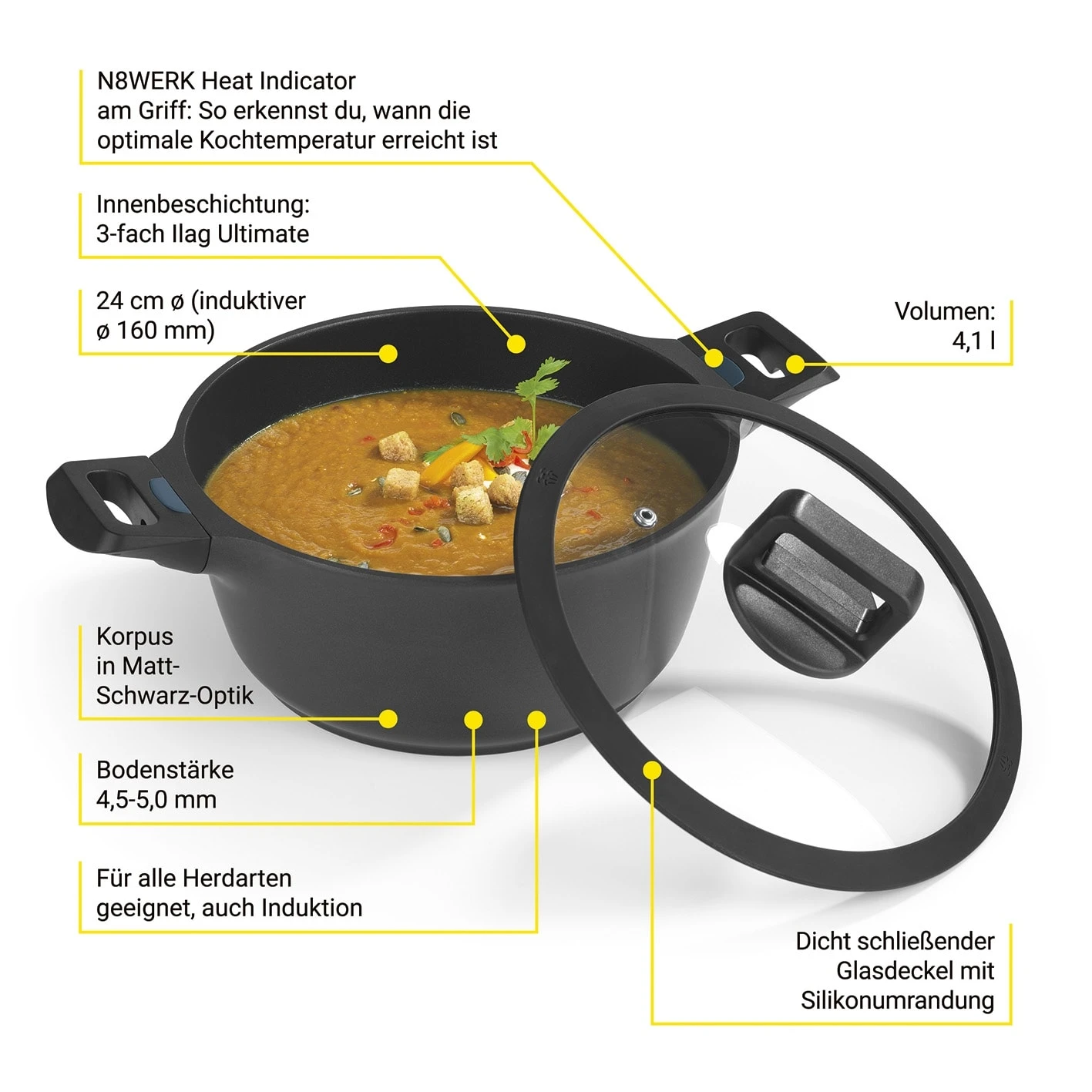 N8WERK Heat Indicator am Griff: So erkennst du, wann die optimale Kochtemperatur erreicht ist

Innenbeschichtung: 3-fach Ilag Ultimate

24 cm ø (induktiver ø 160 mm)

Volumen: 4,1 l

Korpus in Matt-Schwarz-Optik

Bodenstärke 4,5-5,0 mm

Für alle Herdarten geeignet, auch Induktion

Dicht schließender Glasdeckel mit Silikonumrandung